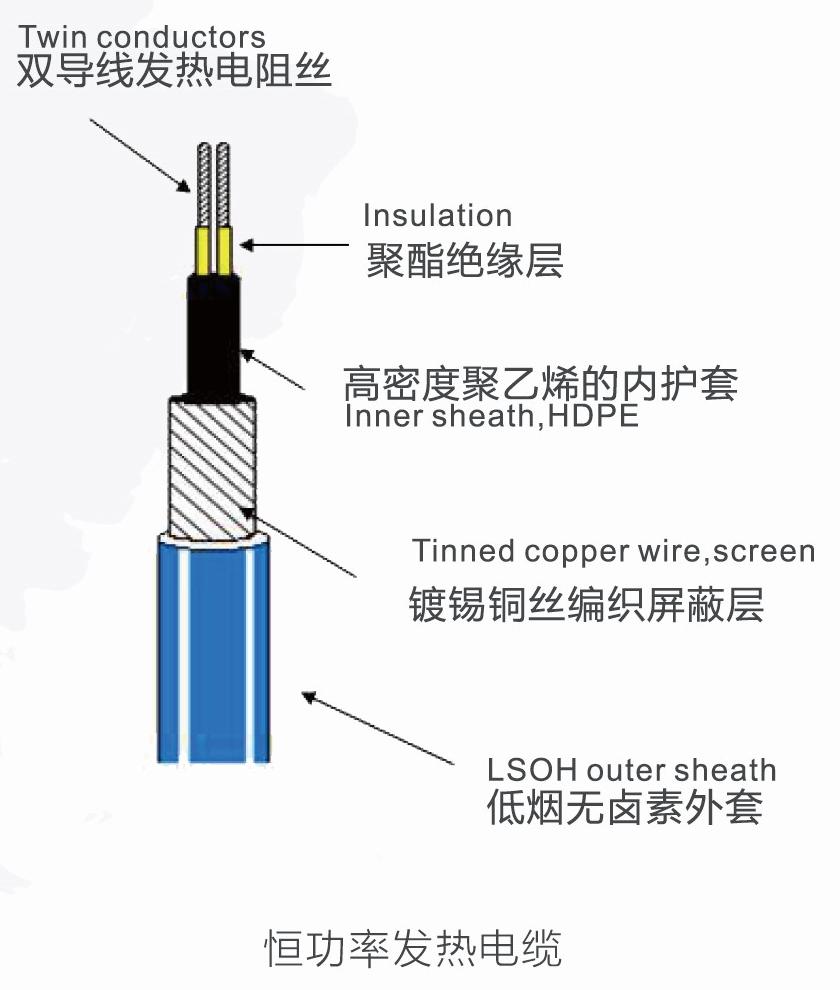 Twin conductors
双导线发热电阻丝

Insulation
聚酯绝缘层

高密度聚乙烯的内护套
Inner sheath,HDPE

Tinned copper wire,screen
镀锡铜丝编织屏蔽层

LSOH outer sheath
低烟无卤素外套

恒功率发热电缆